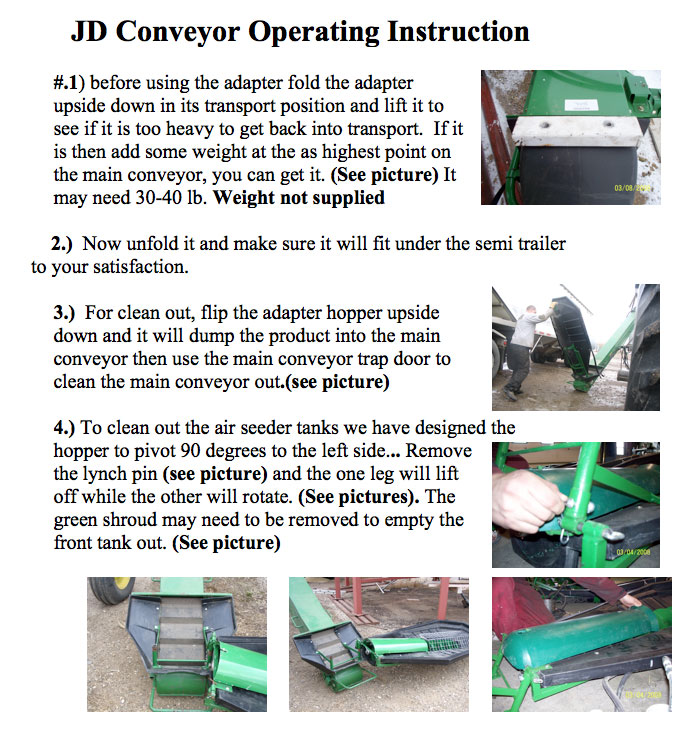 JD Conveyor Operating Instruction

#.1) before using the adapter fold the adapter upside down in its transport position and lift it to see if it is too heavy to get back into transport. If it is then add some weight at the as highest point on the main conveyor, you can get it. (See picture) It may need 30-40 lb. Weight not supplied

03/08/2008

2.) Now unfold it and make sure it will fit under the semi trailer to your satisfaction.

3.) For clean out, flip the adapter hopper upside down and it will dump the product into the main conveyor then use the main conveyor trap door to clean the main conveyor out.(see picture)

4.) To clean out the air seeder tanks we have designed the hopper to pivot 90 degrees to the left side... Remove the lynch pin (see picture) and the one leg will lift off while the other will rotate. (See pictures). The green shroud may need to be removed to empty the front tank out. (See picture)

03/04/2008

03/04/2008